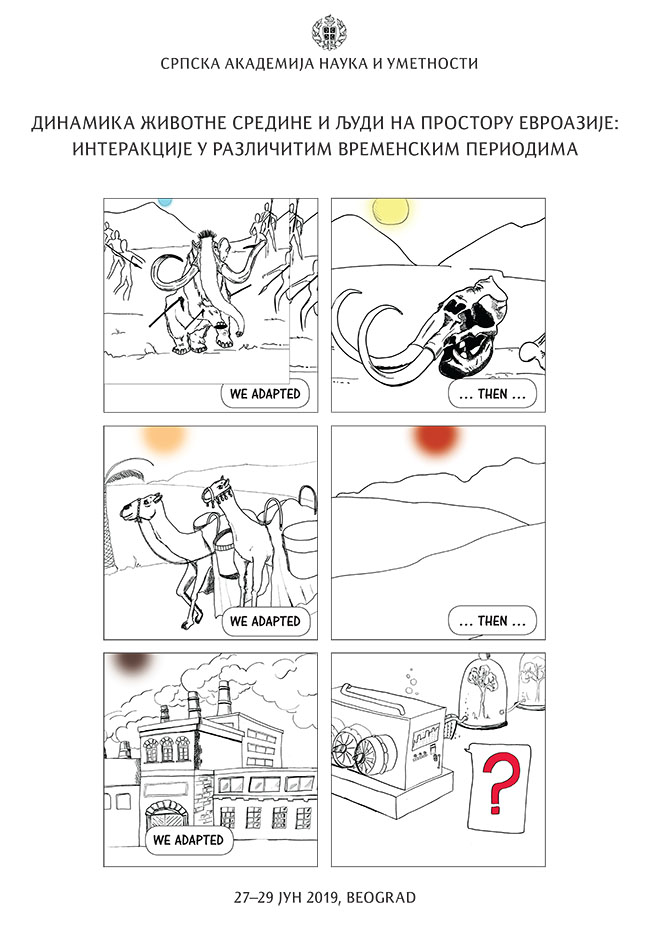 СРПСКА АКАДЕМИЈА НАУКА И УМЕТНОСТИ

ДИНАМИКА ЖИВОТНЕ СРЕДИНЕ И ЉУДИ НА ПРОСТОРУ ЕВРОАЗИЈЕ: ИНТЕРАКЦИЈЕ У РАЗЛИЧИТИМ ВРЕМЕНСКИМ ПЕРИОДИМА

WE ADAPTED

... THEN ...

WE ADAPTED

... THEN ...

WE ADAPTED

?

27–29 ЈУН 2019, BEOGRAD